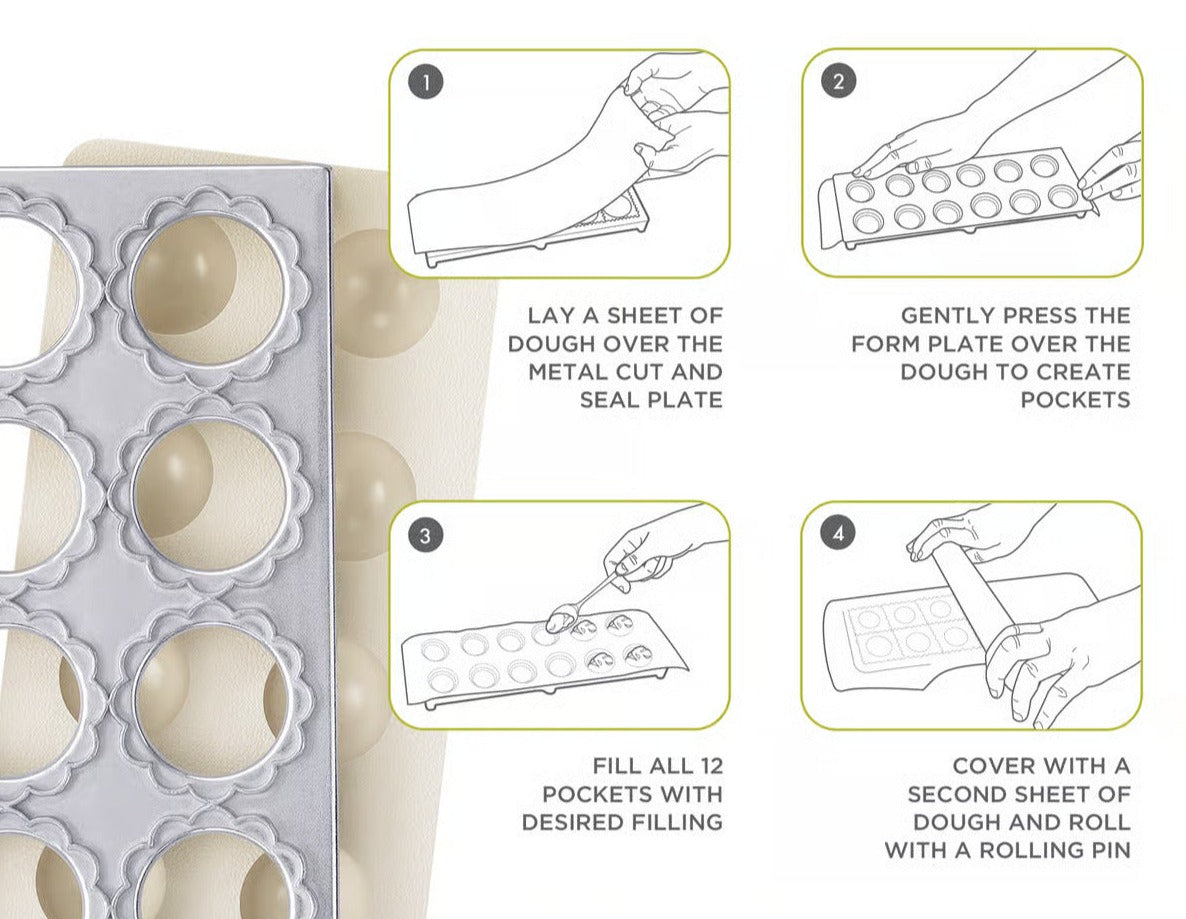 1

LAY A SHEET OF DOUGH OVER THE METAL CUT AND SEAL PLATE

2

GENTLY PRESS THE FORM PLATE OVER THE DOUGH TO CREATE POCKETS

3

FILL ALL 12 POCKETS WITH DESIRED FILLING

4

COVER WITH A SECOND SHEET OF DOUGH AND ROLL WITH A ROLLING PIN