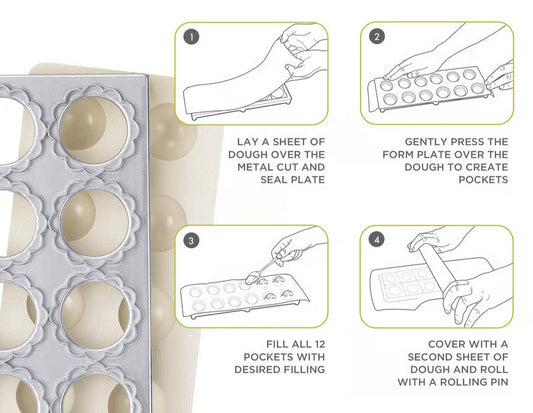 1

LAY A SHEET OF DOUGH OVER THE METAL CUT AND SEAL PLATE

2

GENTLY PRESS THE FORM PLATE OVER THE DOUGH TO CREATE POCKETS

3

FILL ALL 12 POCKETS WITH DESIRED FILLING

4

COVER WITH A SECOND SHEET OF DOUGH AND ROLL WITH A ROLLING PIN